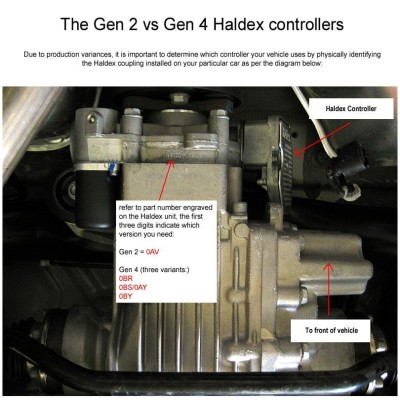 The Gen 2 vs Gen 4 Haldex controllers

Due to production variances, it is important to determine which controller your vehicle uses by physically identifying the Haldex coupling installed on your particular car as per the diagram below:

Haldex Controller

refer to part number engraved on the Haldex unit, the first three digits indicate which version you need:

Gen 2 = 0AV

Gen 4 (three variants:)
0BR
0BS/0AY
0BY

To front of vehicle